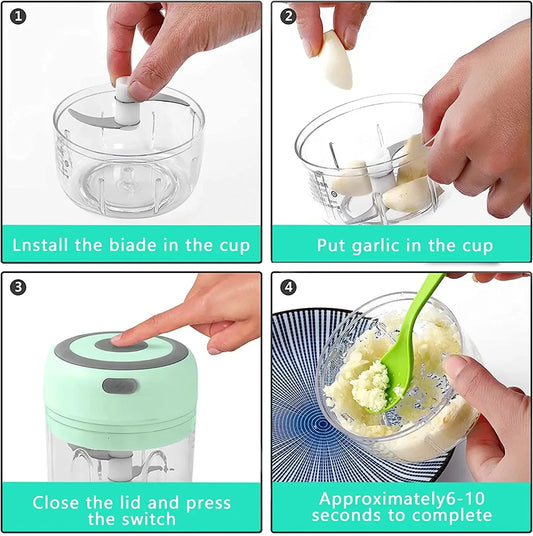 1

Lnstall the biade in the cup

2

Put garlic in the cup

3

Close the lid and press the switch

4

Approximately6-10 seconds to complete