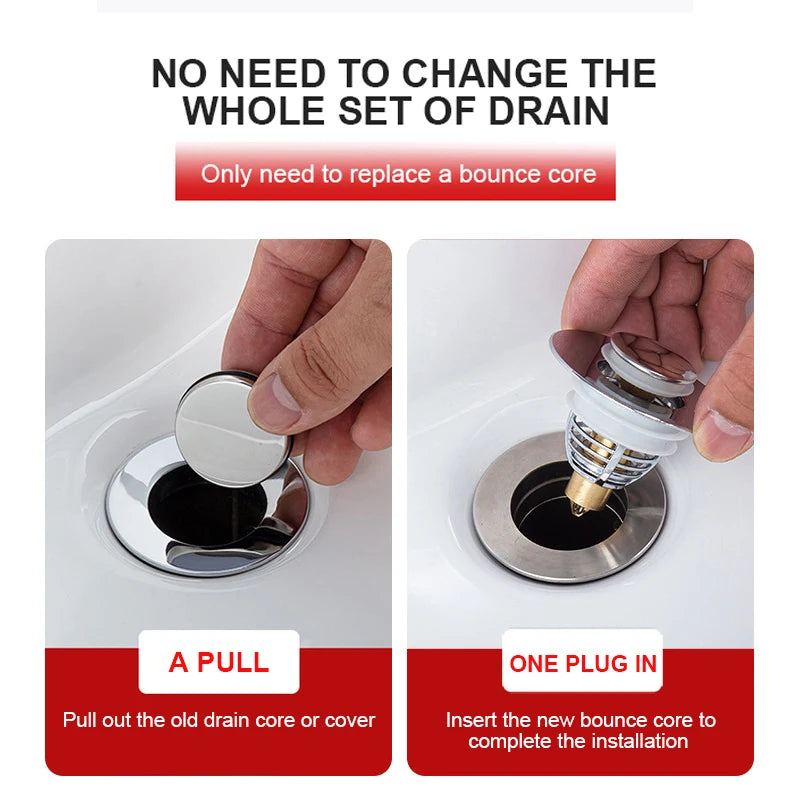 NO NEED TO CHANGE THE WHOLE SET OF DRAIN

Only need to replace a bounce core

A PULL

Pull out the old drain core or cover

ONE PLUG IN

Insert the new bounce core to complete the installation